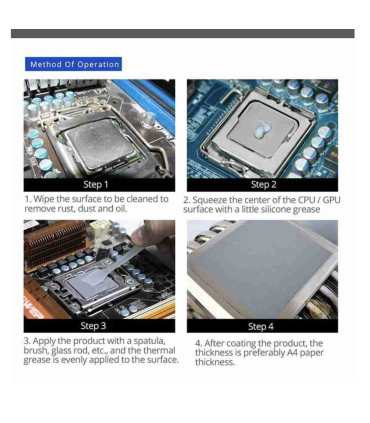 Method Of Operation

Step 1

1. Wipe the surface to be cleaned to remove rust, dust and oil.

Step 2

2. Squeeze the center of the CPU / GPU surface with a little silicone grease

Step 3

3. Apply the product with a spatula, brush, glass rod, etc., and the thermal grease is evenly applied to the surface.

Step 4

4. After coating the product, the thickness is preferably A4 paper thickness.